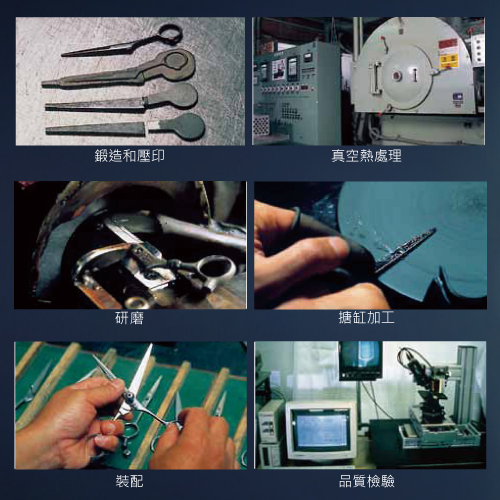 鍛造和壓印

真空熱處理

研磨

搪缸加工

裝配

品質檢驗